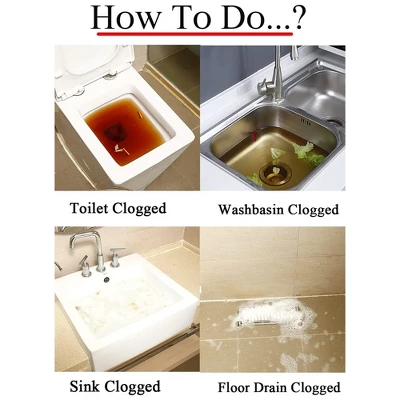 How To Do...?

Toilet Clogged

Washbasin Clogged

Sink Clogged

Floor Drain Clogged